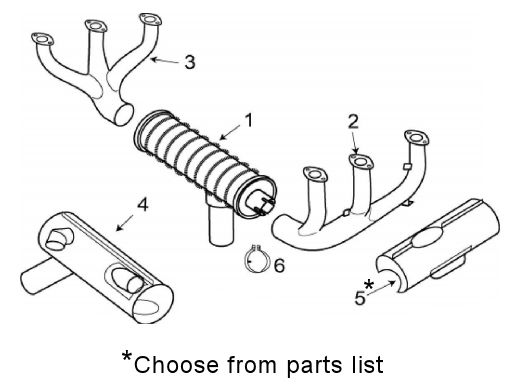 3

1

2

4

6

5*

*Choose from parts list